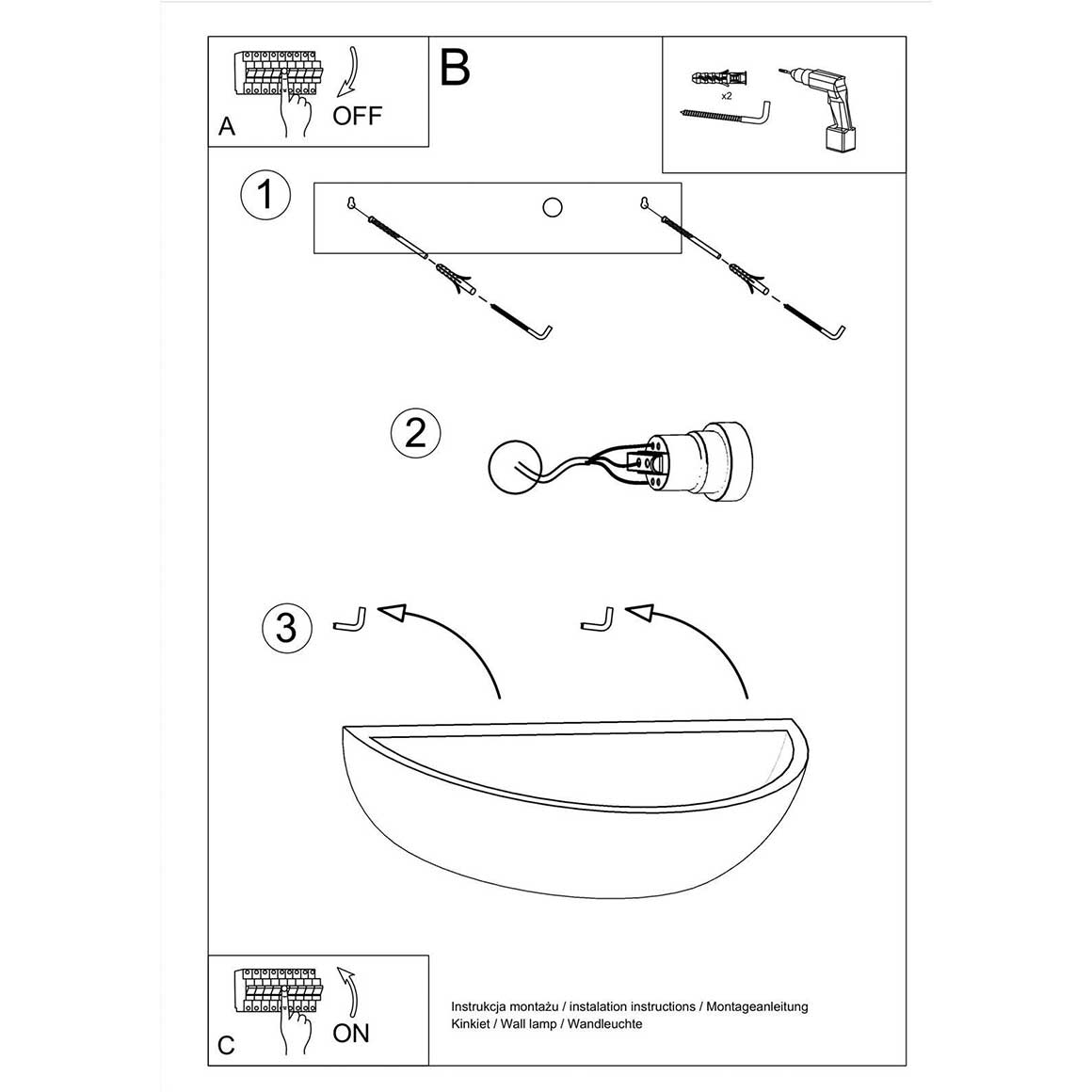 A
OFF

B

x2

1

2

3

C
ON

Instrukcja montażu / instalation instructions / Montageanleitung
Kinkiet / Wall lamp / Wandleuchte