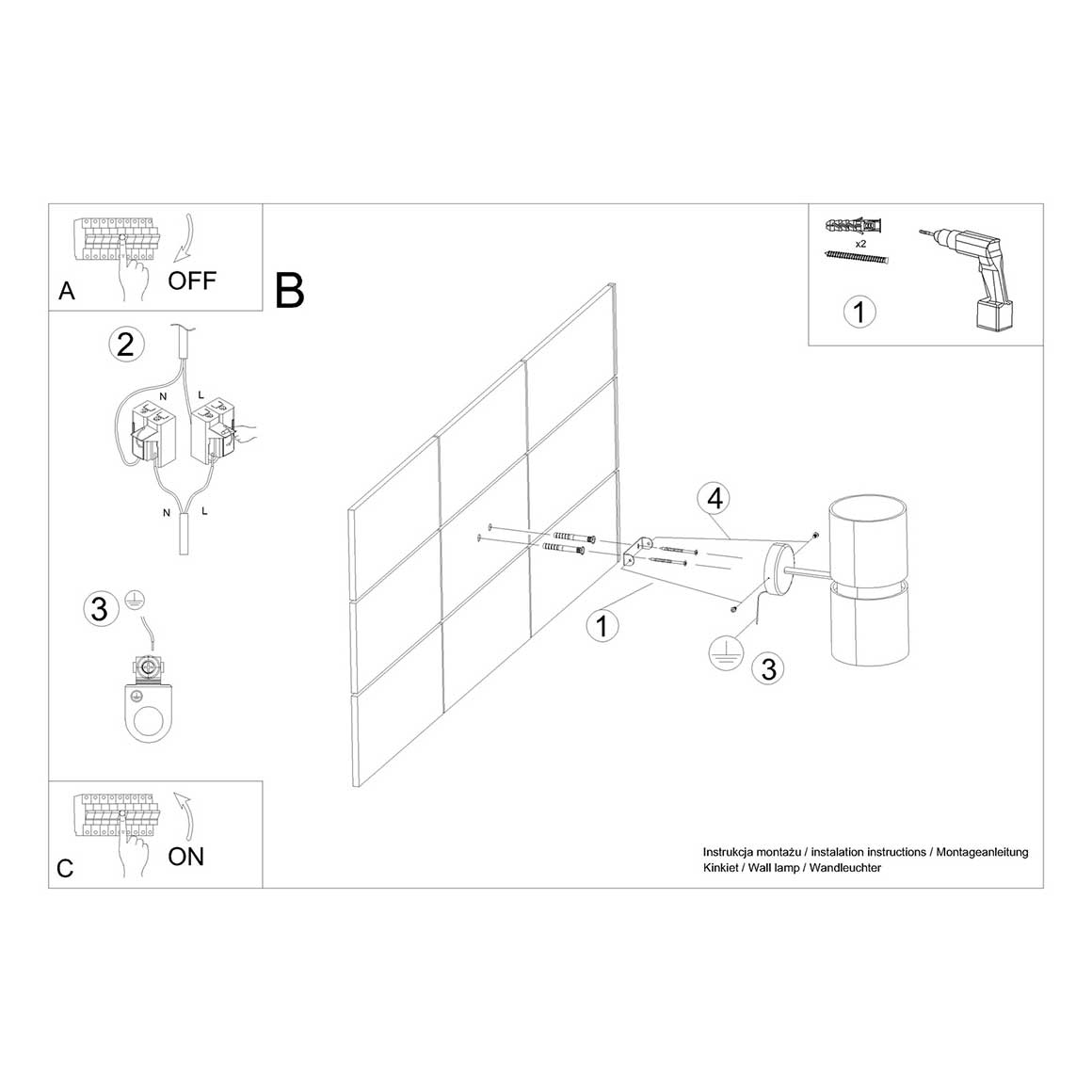 A
OFF

2
N
L
N
L

3

C
ON

B

x2
1

4
1
3

Instrukcja montażu / instalation instructions / Montageanleitung
Kinkiet / Wall lamp / Wandleuchter